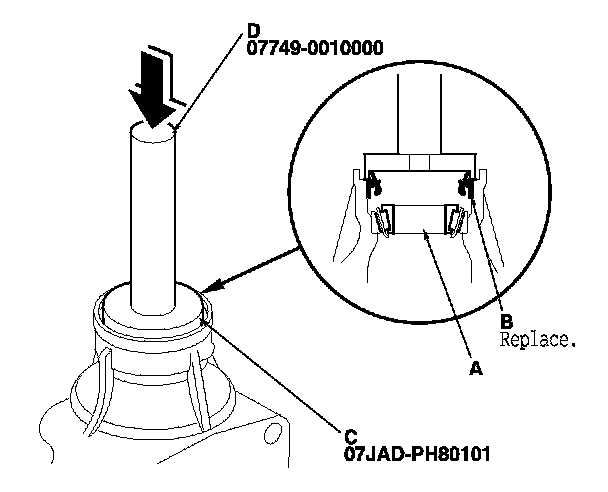 D
07749-0010000

B
Replace.

A

C
07JAD-PH80101