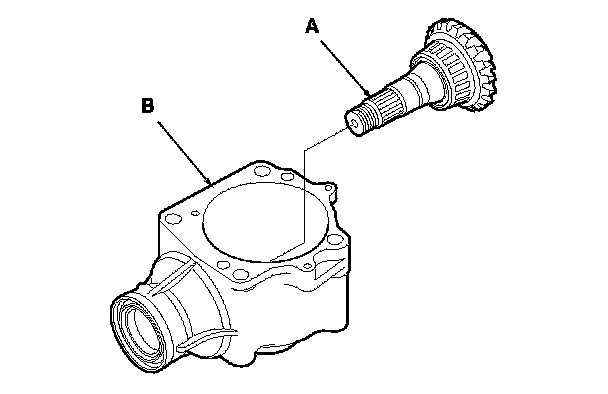 A

B