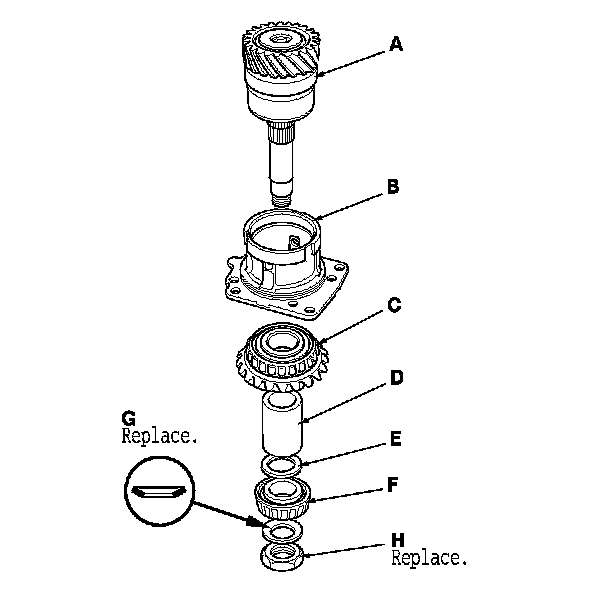 A

B

C

D

G
Replace.

E

F

H
Replace.