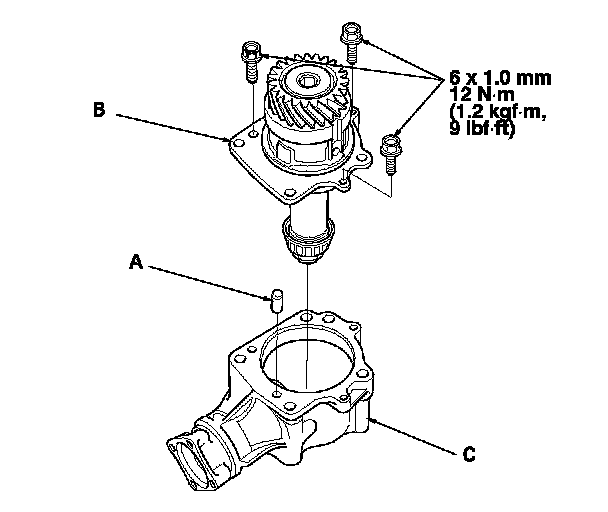 6 x 1.0 mm
12 N·m
(1.2 kgf·m,
9 lbf·ft)

B

A

C