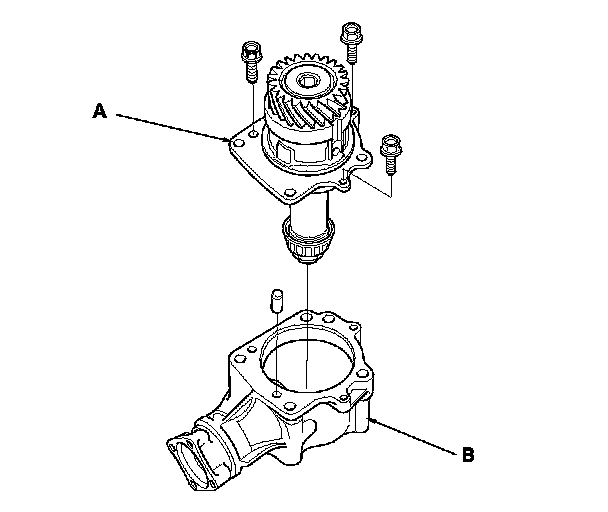 A

B