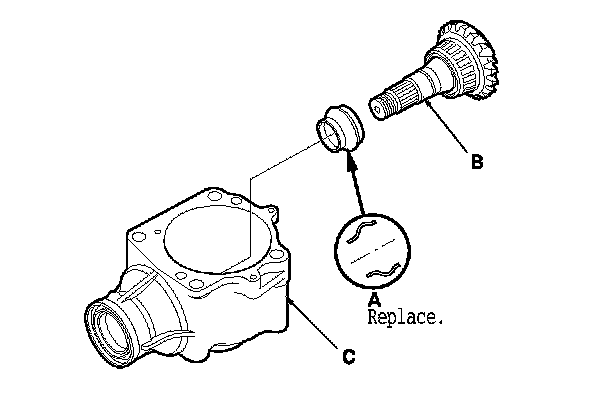 B

A
Replace.

C