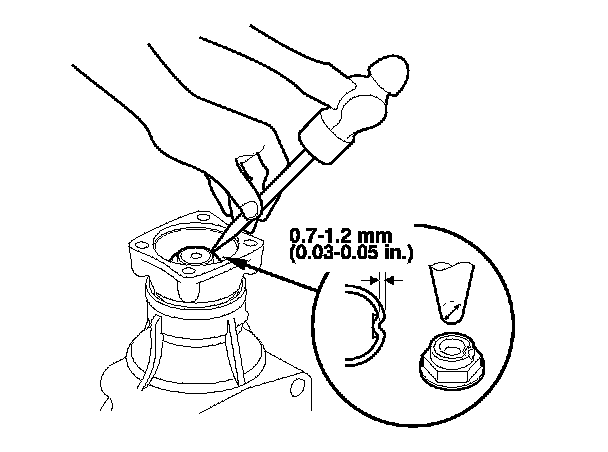 0.7-1.2 mm
(0.03-0.05 in.)