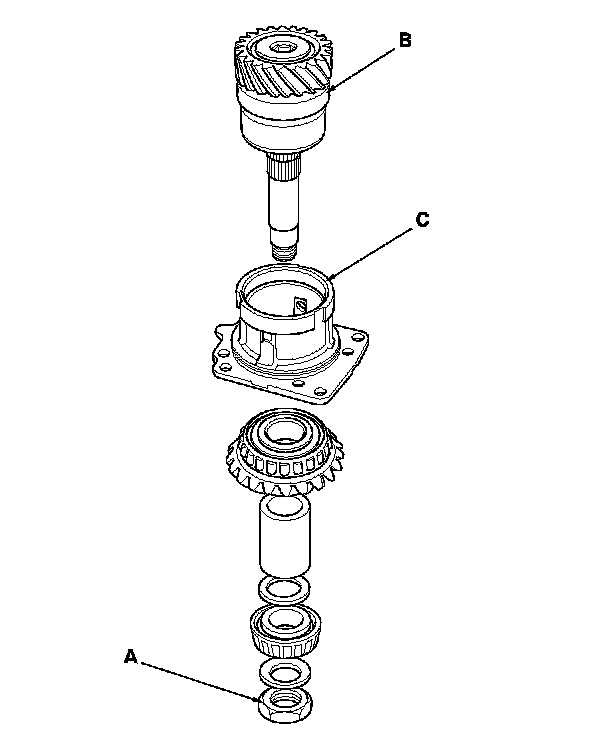 B

C

A