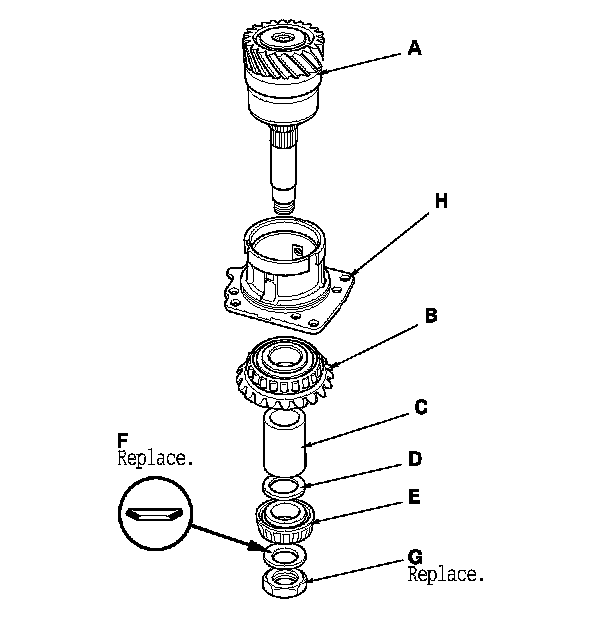 A

H

B

C

F
Replace.

D

E

G
Replace.