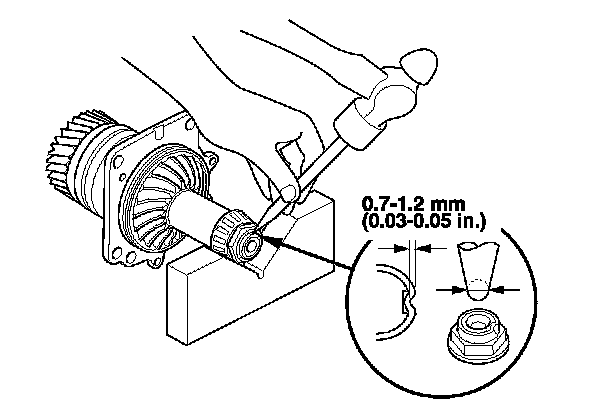 0.7-1.2 mm
(0.03-0.05 in.)