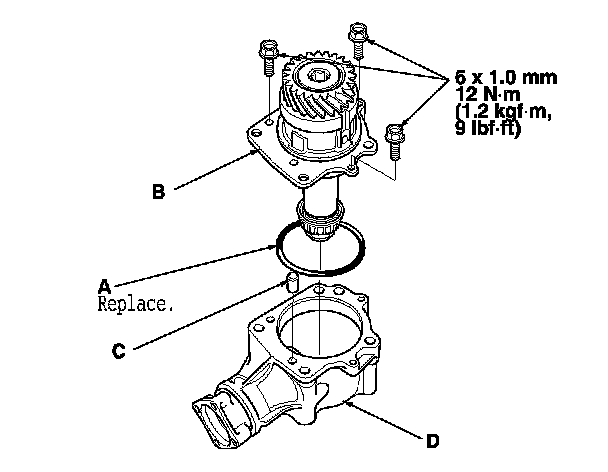 6 x 1.0 mm
12 N·m
(1.2 kgf·m,
9 lbf·ft)

B

A
Replace.

C

D