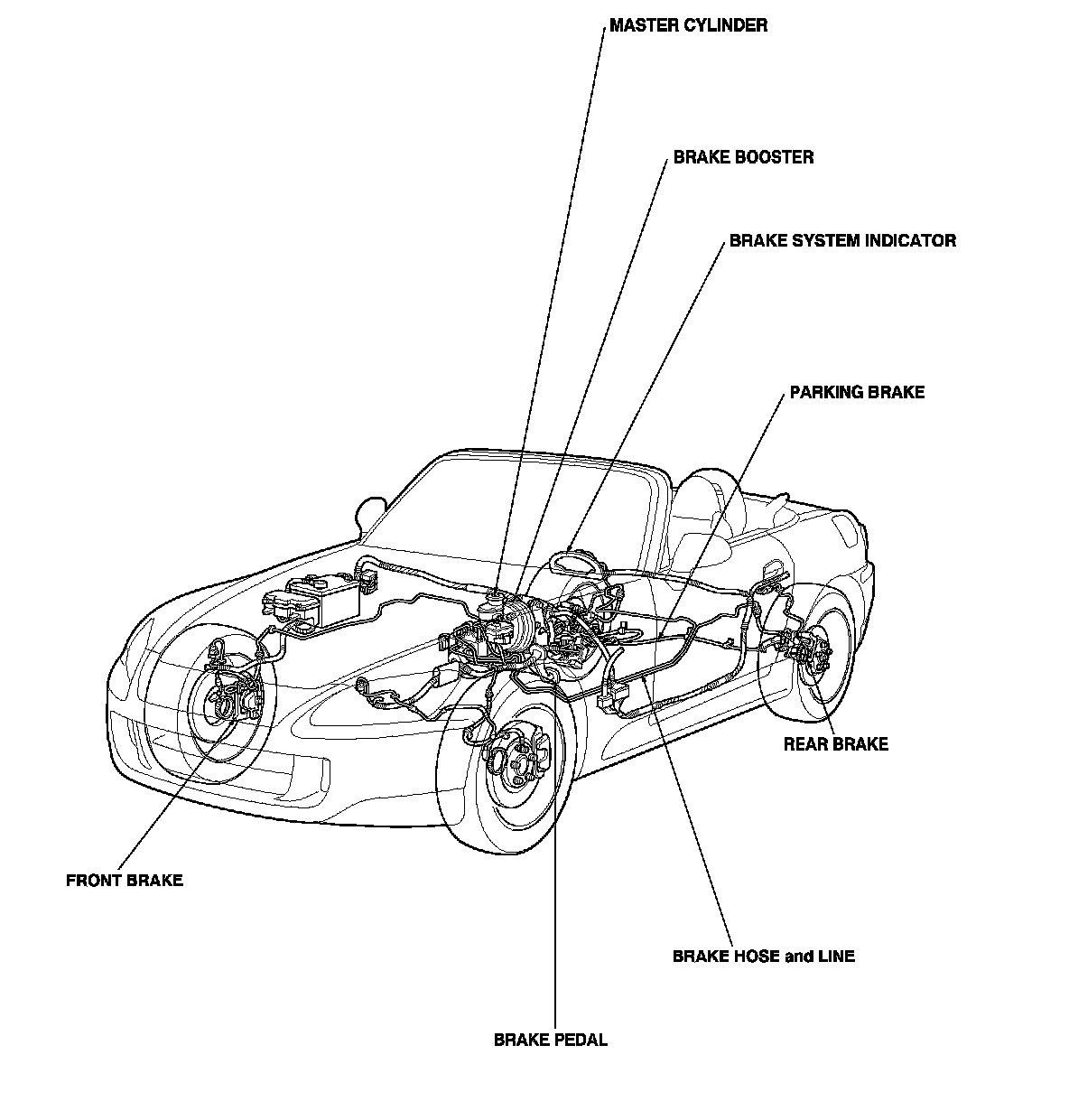 MASTER CYLINDER

BRAKE BOOSTER

BRAKE SYSTEM INDICATOR

PARKING BRAKE

REAR BRAKE

FRONT BRAKE

BRAKE HOSE and LINE

BRAKE PEDAL