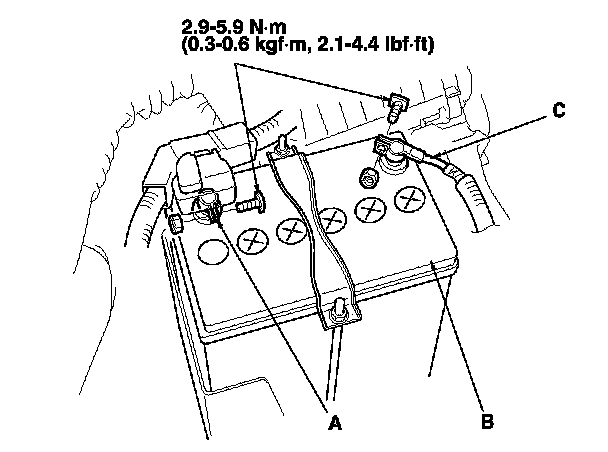 2.9-5.9 N·m
(0.3-0.6 kgf·m, 2.1-4.4 lbf·ft)

C

A

B