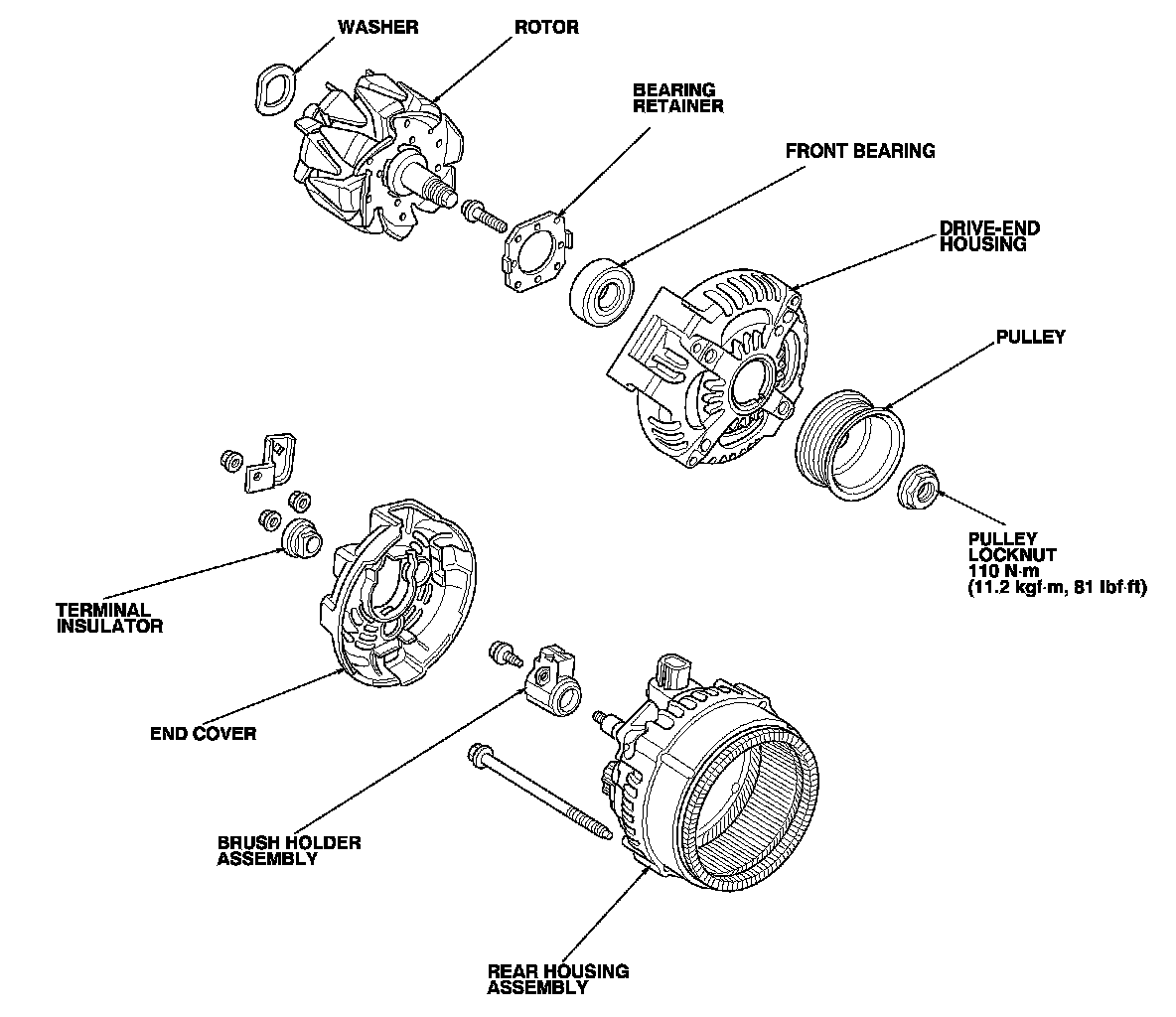 WASHER

ROTOR

BEARING RETAINER

FRONT BEARING

DRIVE-END HOUSING

PULLEY

PULLEY LOCKNUT
110 N·m
(11.2 kgf·m, 81 lbf·ft)

TERMINAL INSULATOR

END COVER

BRUSH HOLDER ASSEMBLY

REAR HOUSING ASSEMBLY