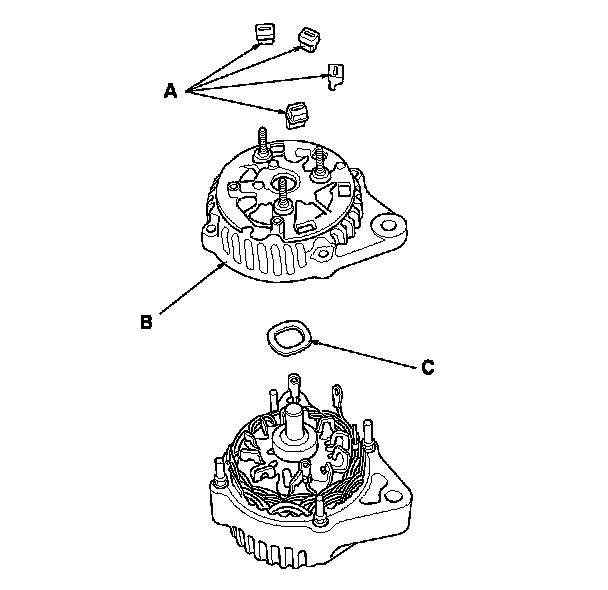 A

B

C