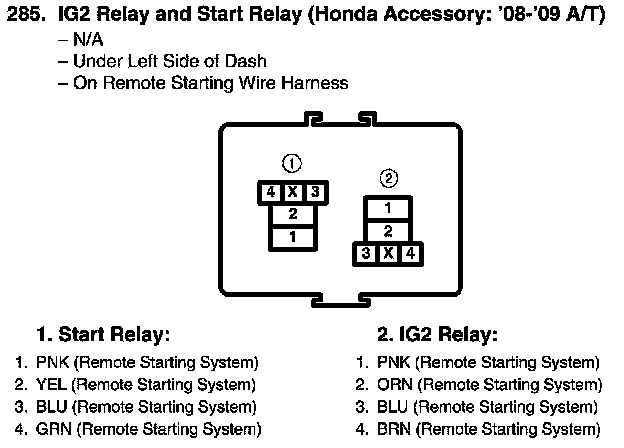 285. IG2 Relay and Start Relay (Honda Accessory: '08-'09 A/T)
– N/A
– Under Left Side of Dash
– On Remote Starting Wire Harness

①
4 X 3
2
1

②
1
2
3 X 4

1. Start Relay:
1. PNK (Remote Starting System)
2. YEL (Remote Starting System)
3. BLU (Remote Starting System)
4. GRN (Remote Starting System)

2. IG2 Relay:
1. PNK (Remote Starting System)
2. ORN (Remote Starting System)
3. BLU (Remote Starting System)
4. BRN (Remote Starting System)