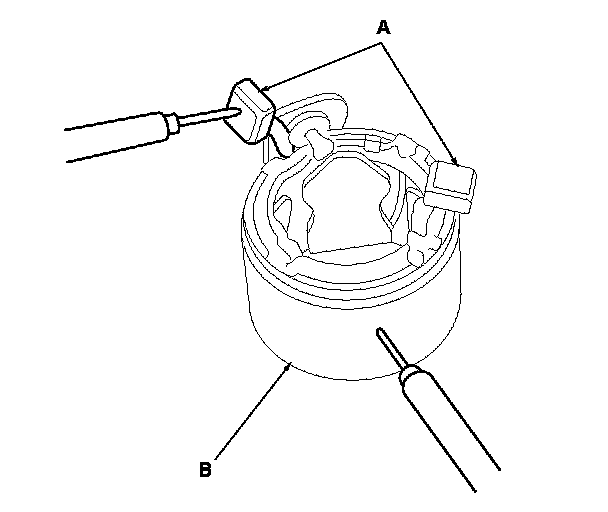 A

B