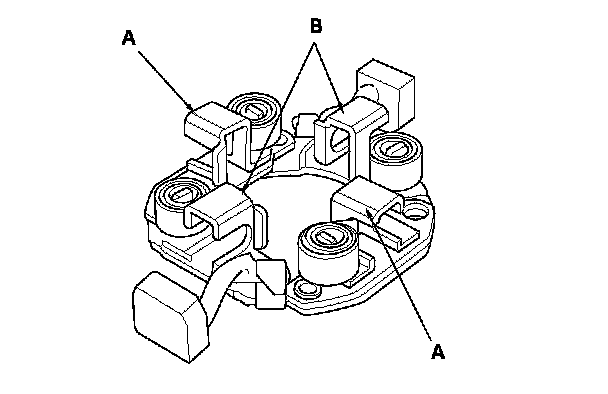 A
B
A