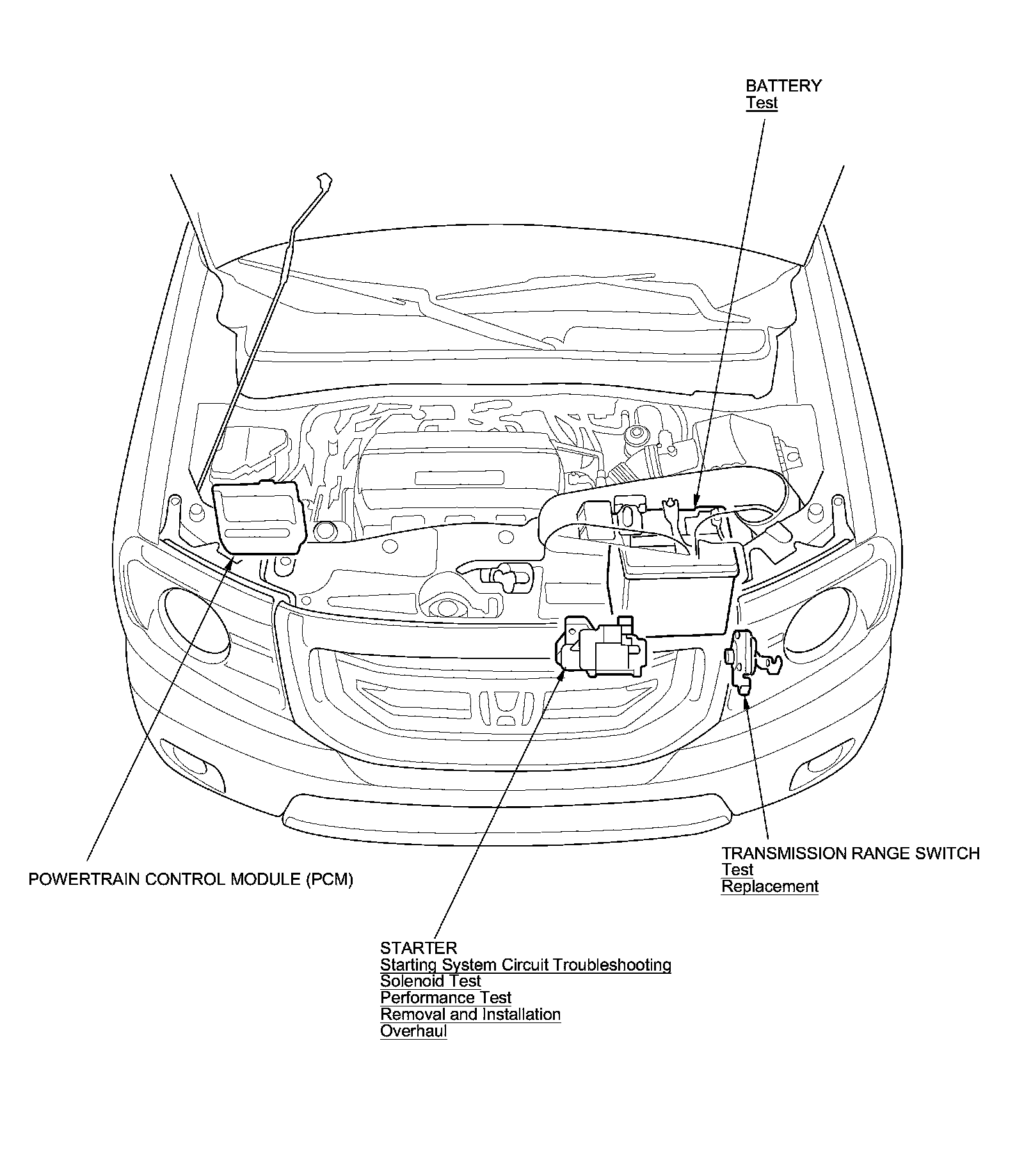 BATTERY
Test

POWERTRAIN CONTROL MODULE (PCM)

TRANSMISSION RANGE SWITCH
Test
Replacement

STARTER
Starting System Circuit Troubleshooting
Solenoid Test
Performance Test
Removal and Installation
Overhaul