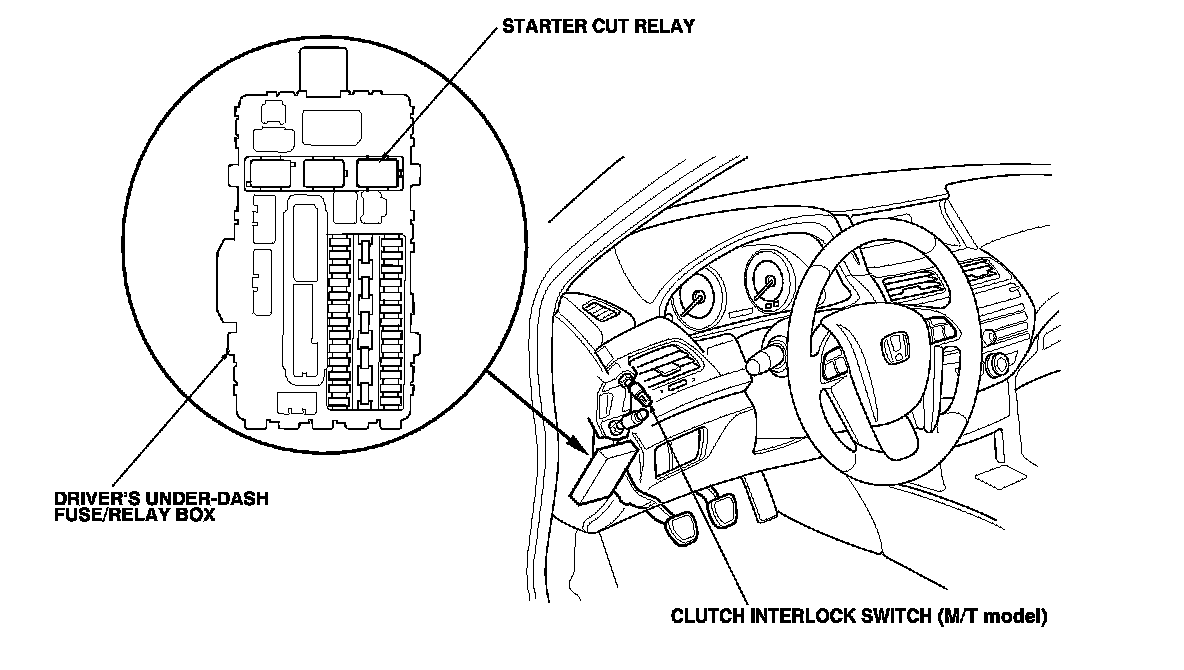 STARTER CUT RELAY

DRIVER'S UNDER-DASH FUSE/RELAY BOX

CLUTCH INTERLOCK SWITCH (M/T model)