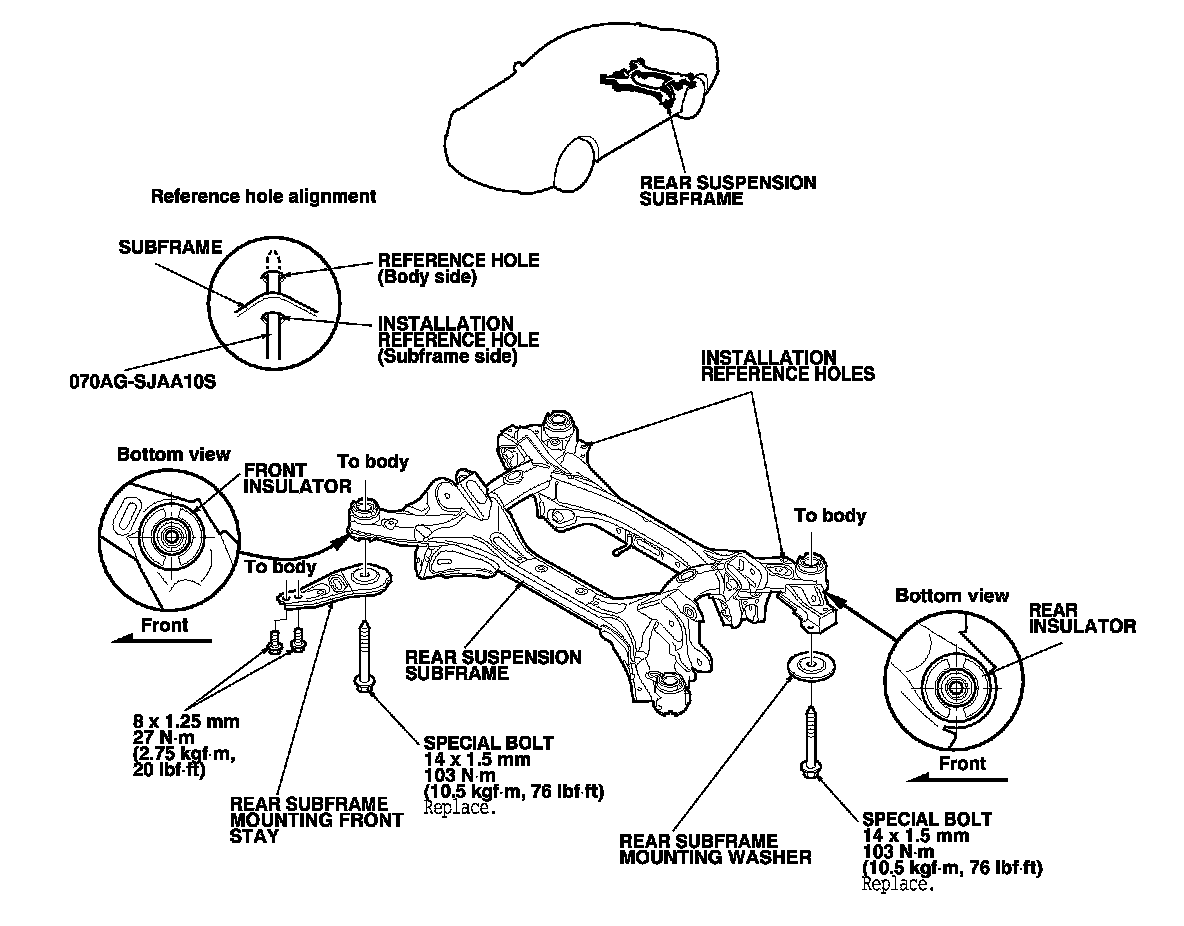 REAR SUSPENSION SUBFRAME

Reference hole alignment

SUBFRAME

REFERENCE HOLE (Body side)

INSTALLATION REFERENCE HOLE (Subframe side)

070AG-SJAA10S

INSTALLATION REFERENCE HOLES

Bottom view

FRONT INSULATOR

To body

To body

Front

To body

Bottom view

REAR INSULATOR

Front

REAR SUSPENSION SUBFRAME

8 x 1.25 mm
27 N·m
(2.75 kgf·m,
20 lbf·ft)

SPECIAL BOLT
14 x 1.5 mm
103 N·m
(10.5 kgf·m, 76 lbf·ft)
Replace.

REAR SUBFRAME MOUNTING FRONT STAY

REAR SUBFRAME MOUNTING WASHER

SPECIAL BOLT
14 x 1.5 mm
103 N·m
(10.5 kgf·m, 76 lbf·ft)
Replace.