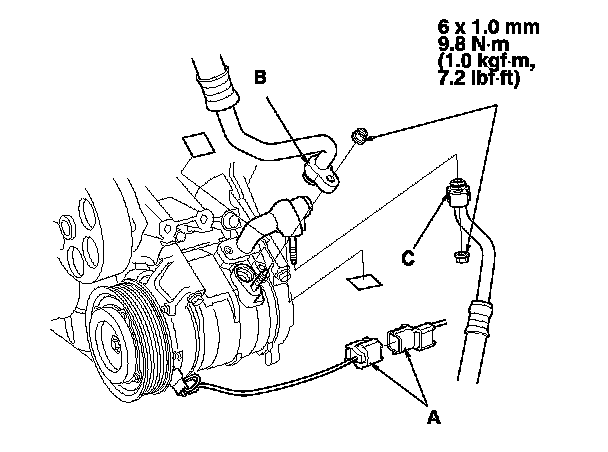 6 x 1.0 mm
9.8 N·m
(1.0 kgf·m,
7.2 lbf·ft)

B

C

A