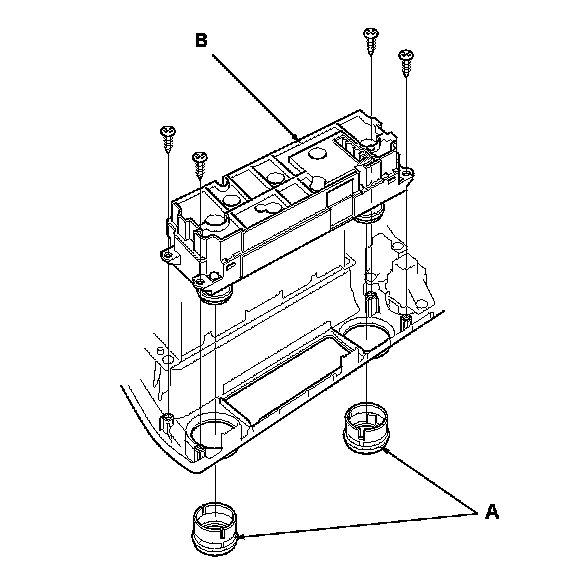 B

A