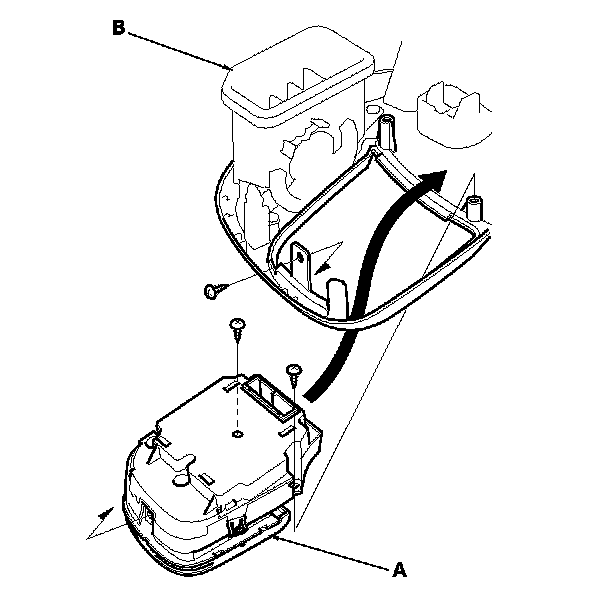 B

A