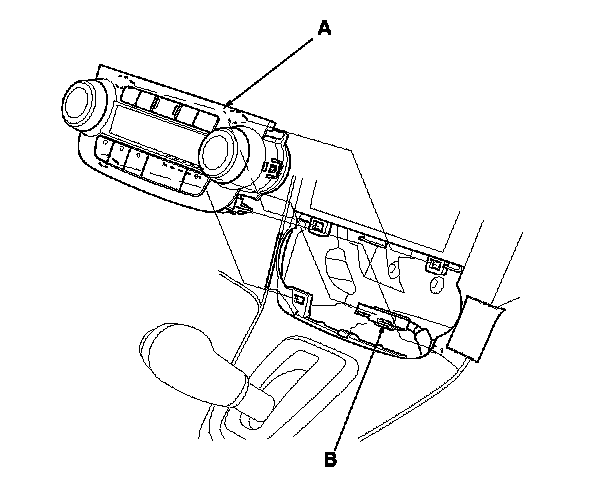 A

B