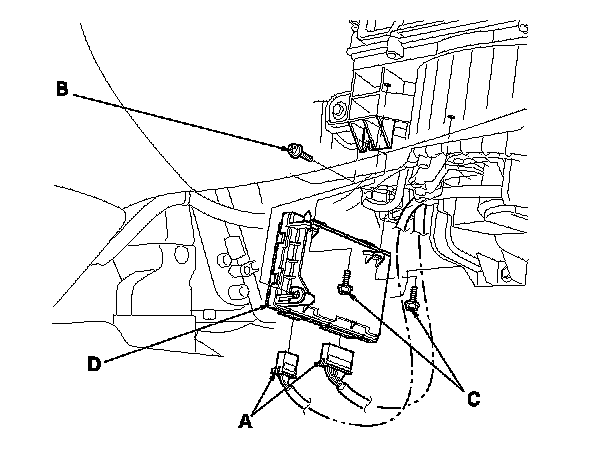 B

D

A

C