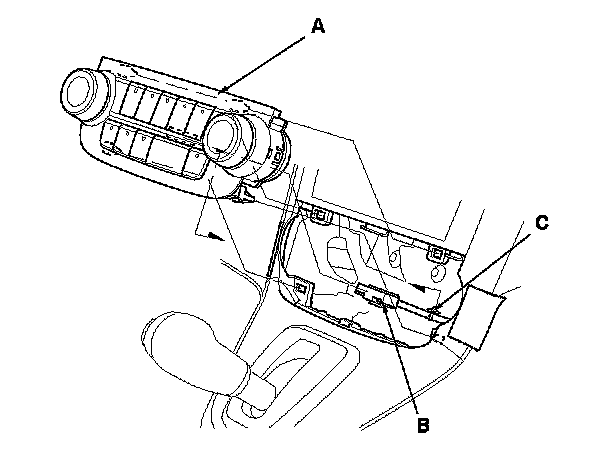 A

C

B