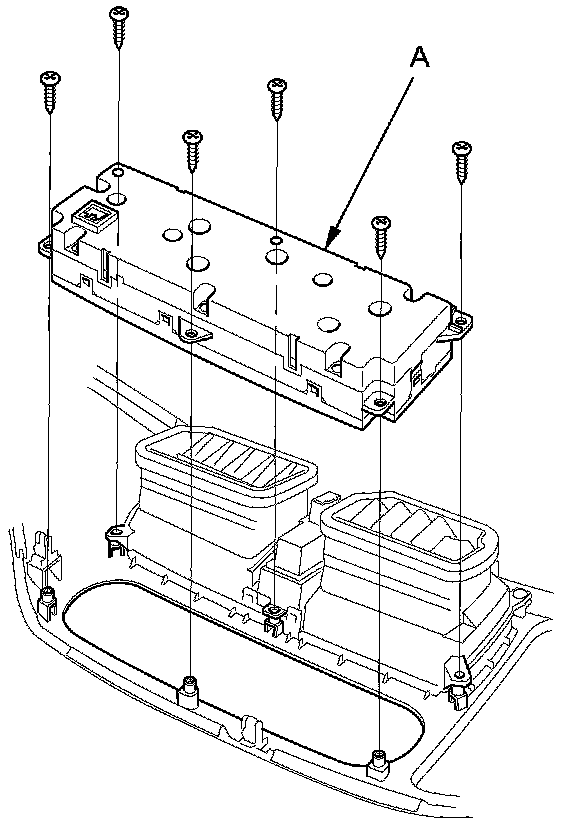 A