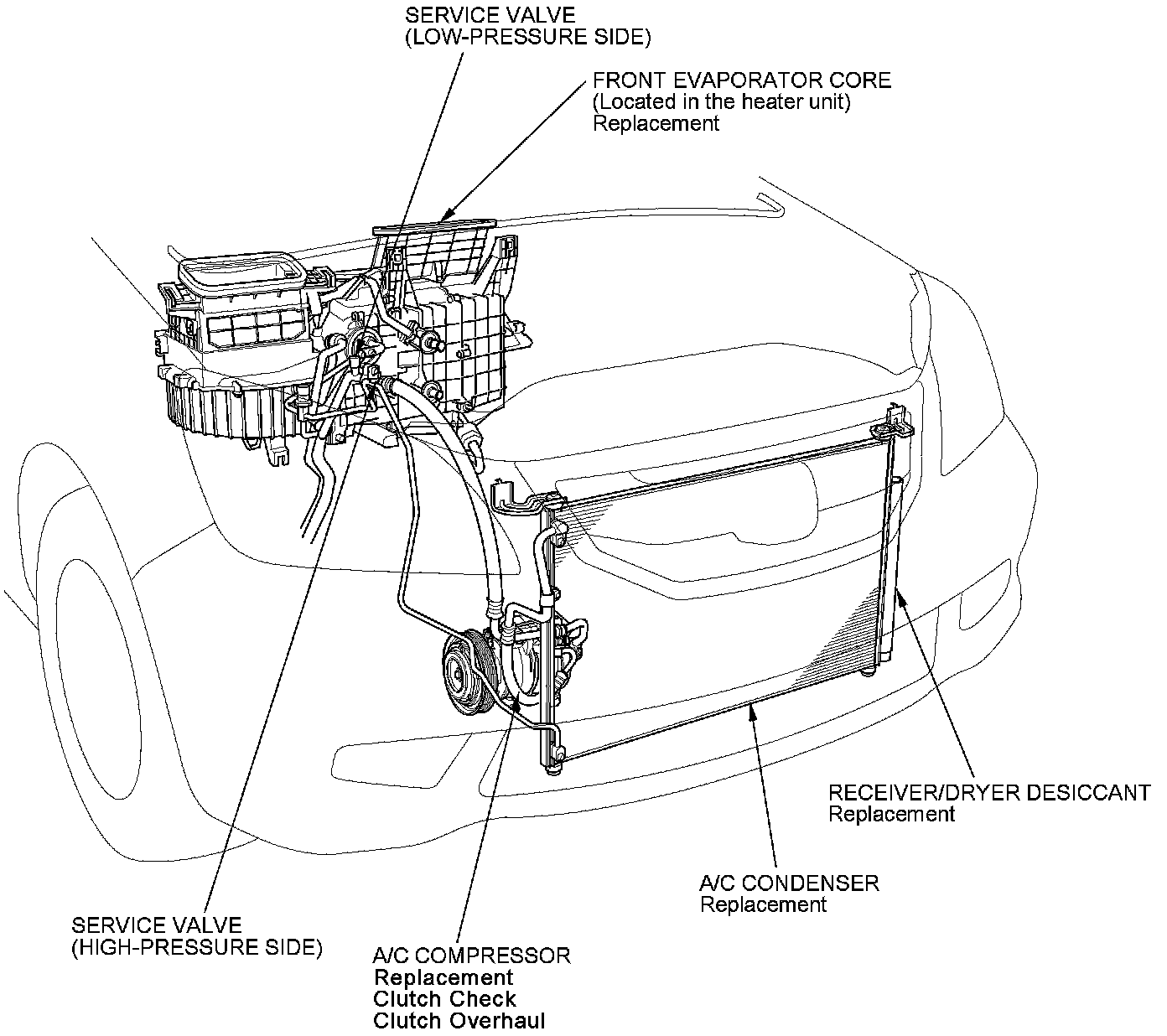 SERVICE VALVE
(LOW-PRESSURE SIDE)

FRONT EVAPORATOR CORE
(Located in the heater unit)
Replacement

RECEIVER/DRYER DESICCANT
Replacement

A/C CONDENSER
Replacement

SERVICE VALVE
(HIGH-PRESSURE SIDE)

A/C COMPRESSOR
Replacement
Clutch Check
Clutch Overhaul