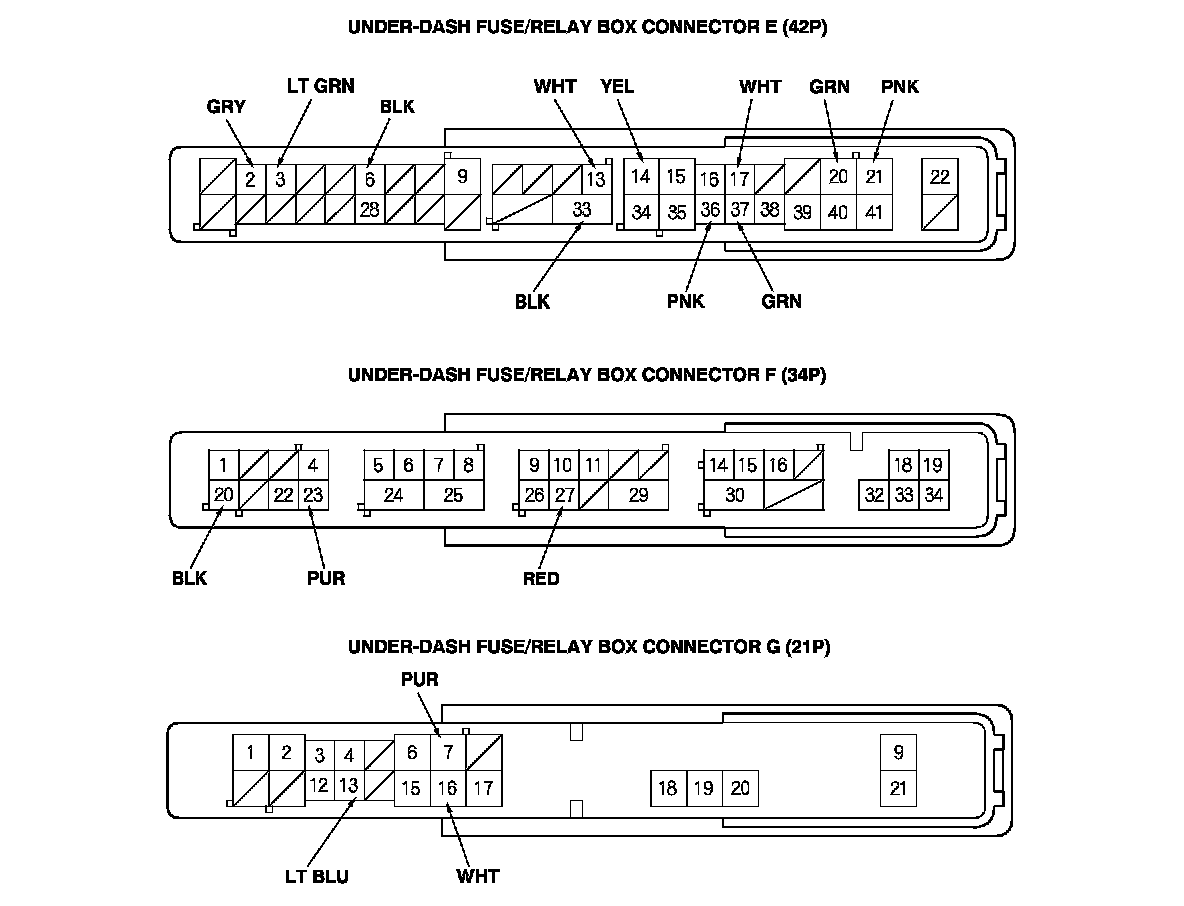 UNDER-DASH FUSE/RELAY BOX CONNECTOR E (42P)

GRY
LT GRN
BLK
WHT
YEL
WHT
GRN
PNK

2 3 6 9 13 14 15 16 17 20 21 22
28 33 34 35 36 37 38 39 40 41

BLK
PNK
GRN

UNDER-DASH FUSE/RELAY BOX CONNECTOR F (34P)

1 4 5 6 7 8 9 10 11 14 15 16 18 19
20 22 23 24 25 26 27 29 30 32 33 34

BLK
PUR
RED

UNDER-DASH FUSE/RELAY BOX CONNECTOR G (21P)

PUR

1 2 3 4 6 7 9
12 13 15 16 17 18 19 20 21

LT BLU
WHT