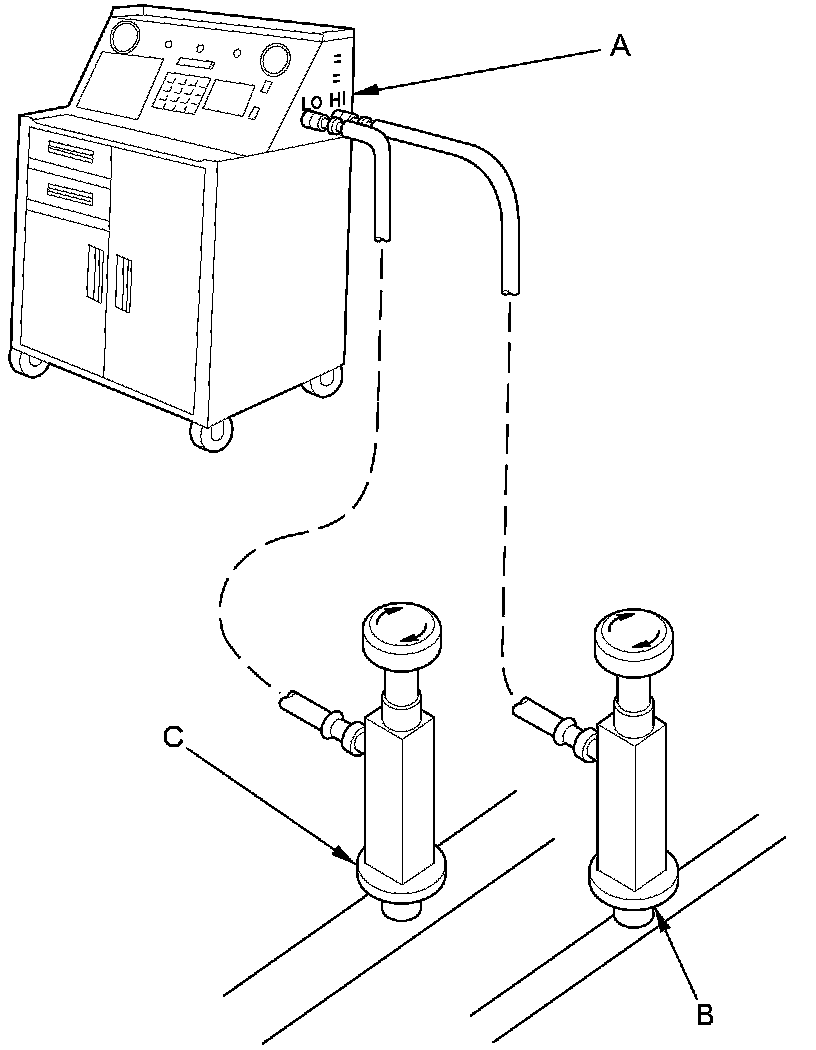 A
LO HI
C
B