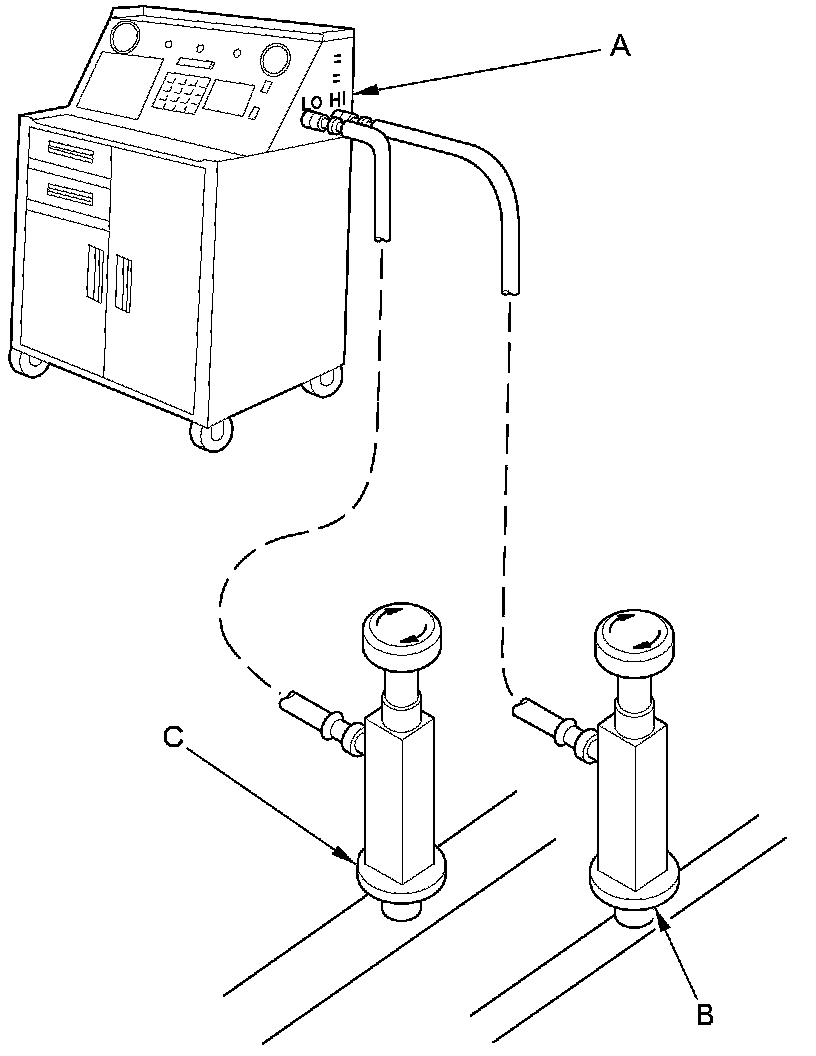 A

LO HI

C

B