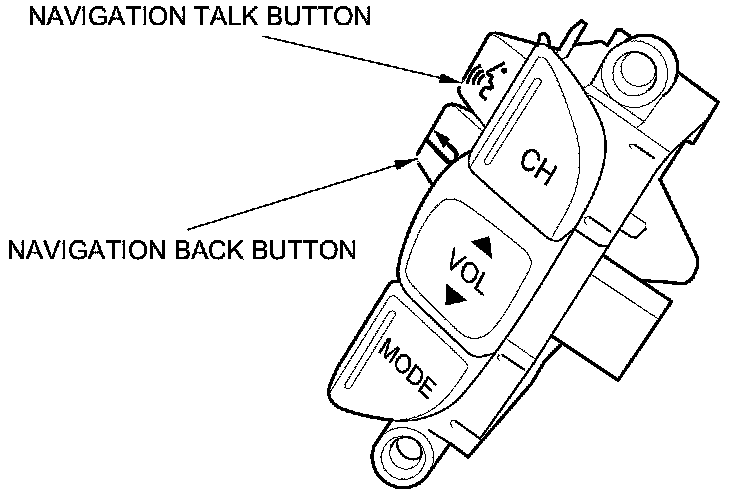 NAVIGATION TALK BUTTON

NAVIGATION BACK BUTTON

CH

VOL

MODE