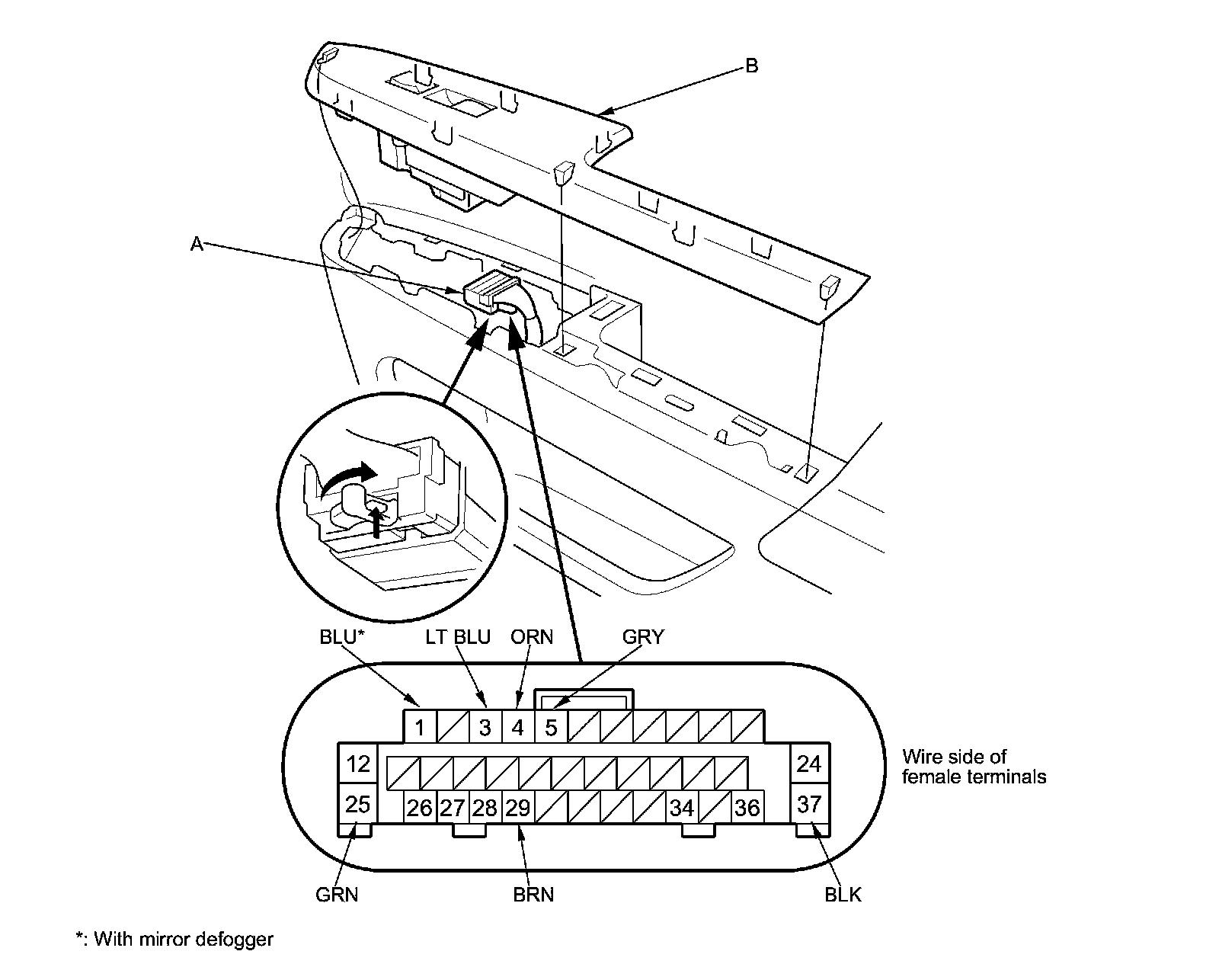 B

A

BLU*
LT BLU
ORN
GRY

1 3 4 5

12
24

25
26 27 28 29
34
36
37

Wire side of female terminals

GRN
BRN
BLK

*: With mirror defogger