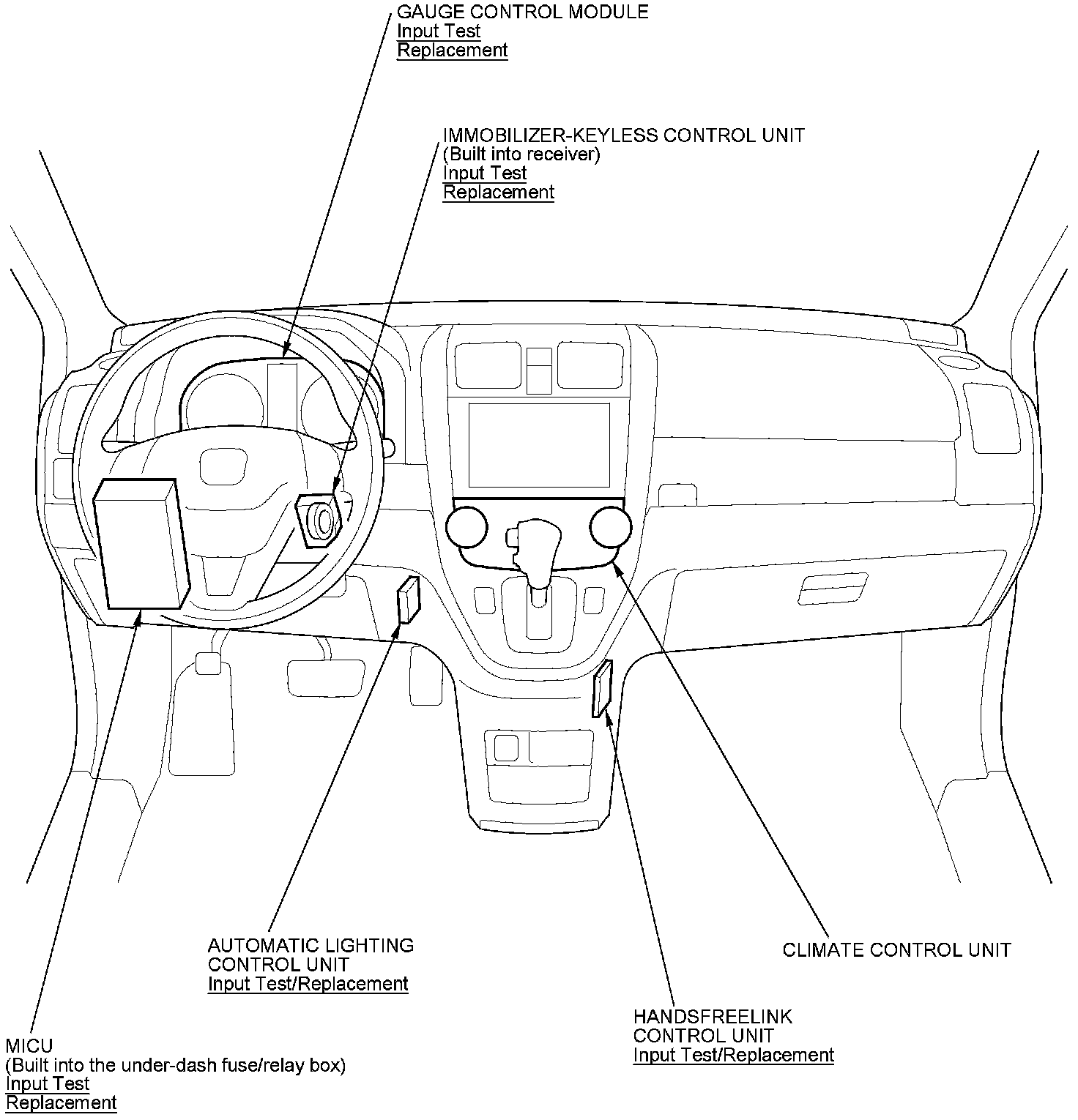 GAUGE CONTROL MODULE
Input Test
Replacement

IMMOBILIZER-KEYLESS CONTROL UNIT
(Built into receiver)
Input Test
Replacement

AUTOMATIC LIGHTING
CONTROL UNIT
Input Test/Replacement

CLIMATE CONTROL UNIT

HANDSFREELINK
CONTROL UNIT
Input Test/Replacement

MICU
(Built into the under-dash fuse/relay box)
Input Test
Replacement