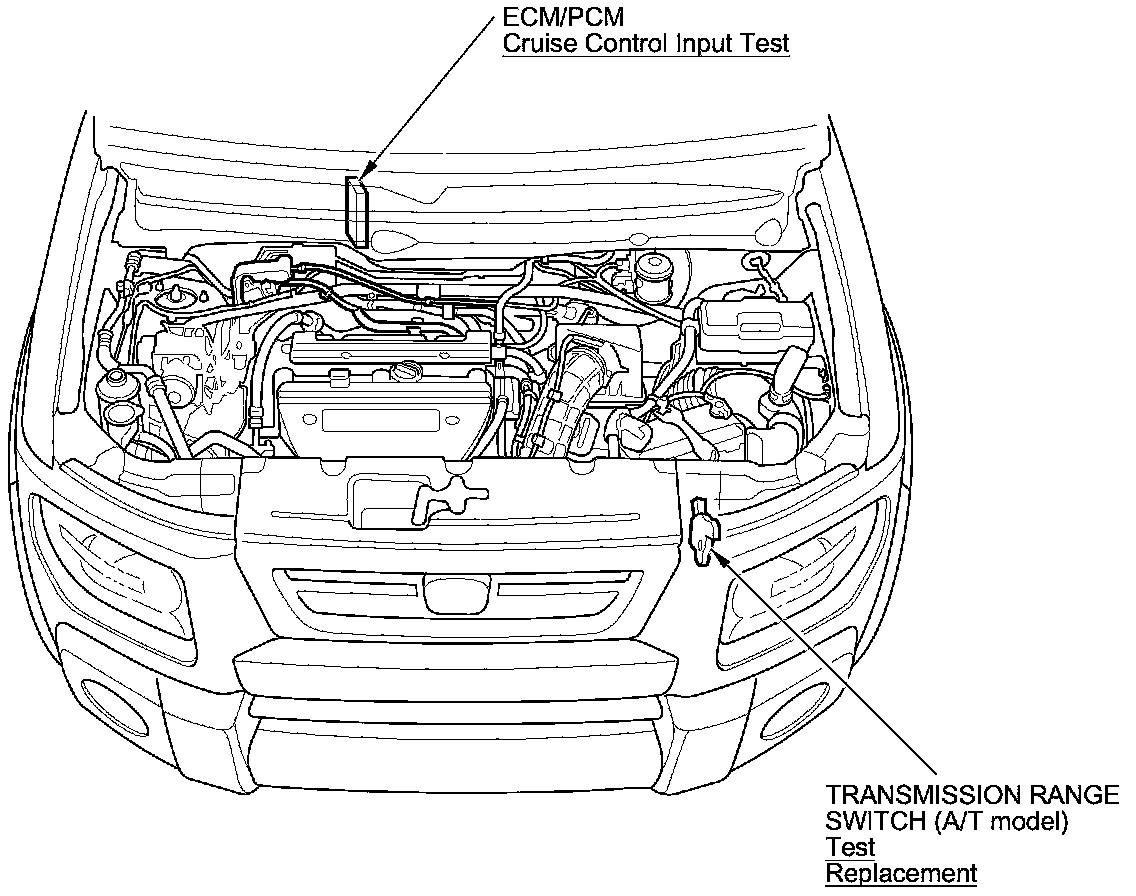 ECM/PCM
Cruise Control Input Test

TRANSMISSION RANGE SWITCH (A/T model)
Test
Replacement