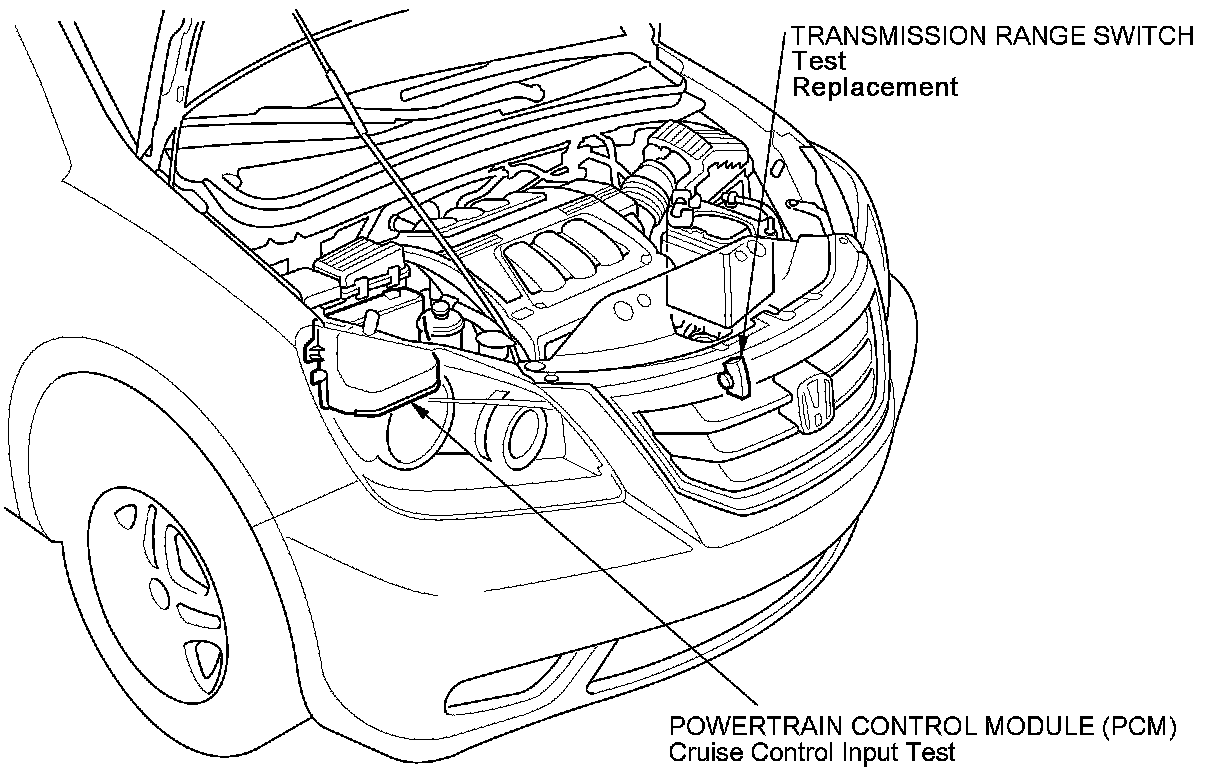 TRANSMISSION RANGE SWITCH
Test
Replacement

POWERTRAIN CONTROL MODULE (PCM)
Cruise Control Input Test