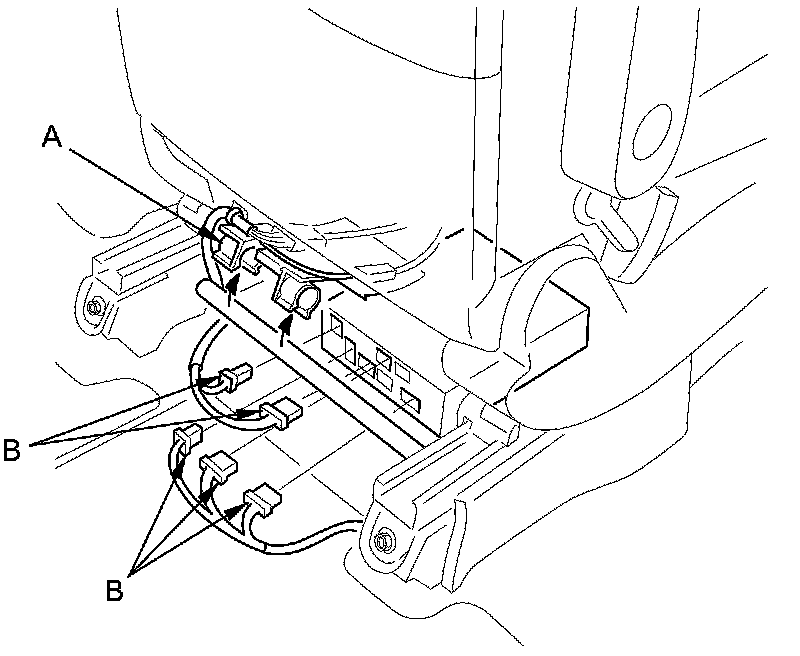 A

B

B