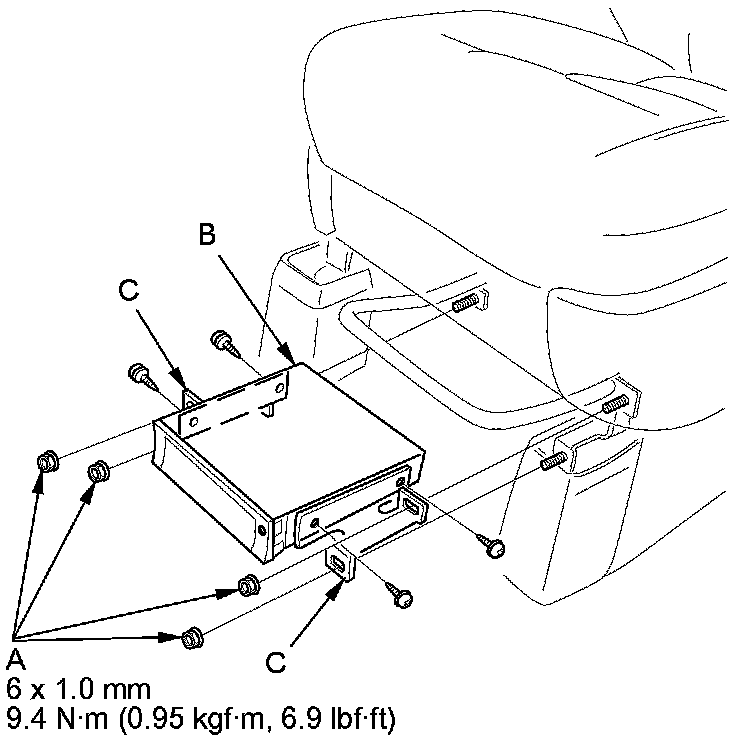 B
C
C
A
6 x 1.0 mm
9.4 N·m (0.95 kgf·m, 6.9 lbf·ft)