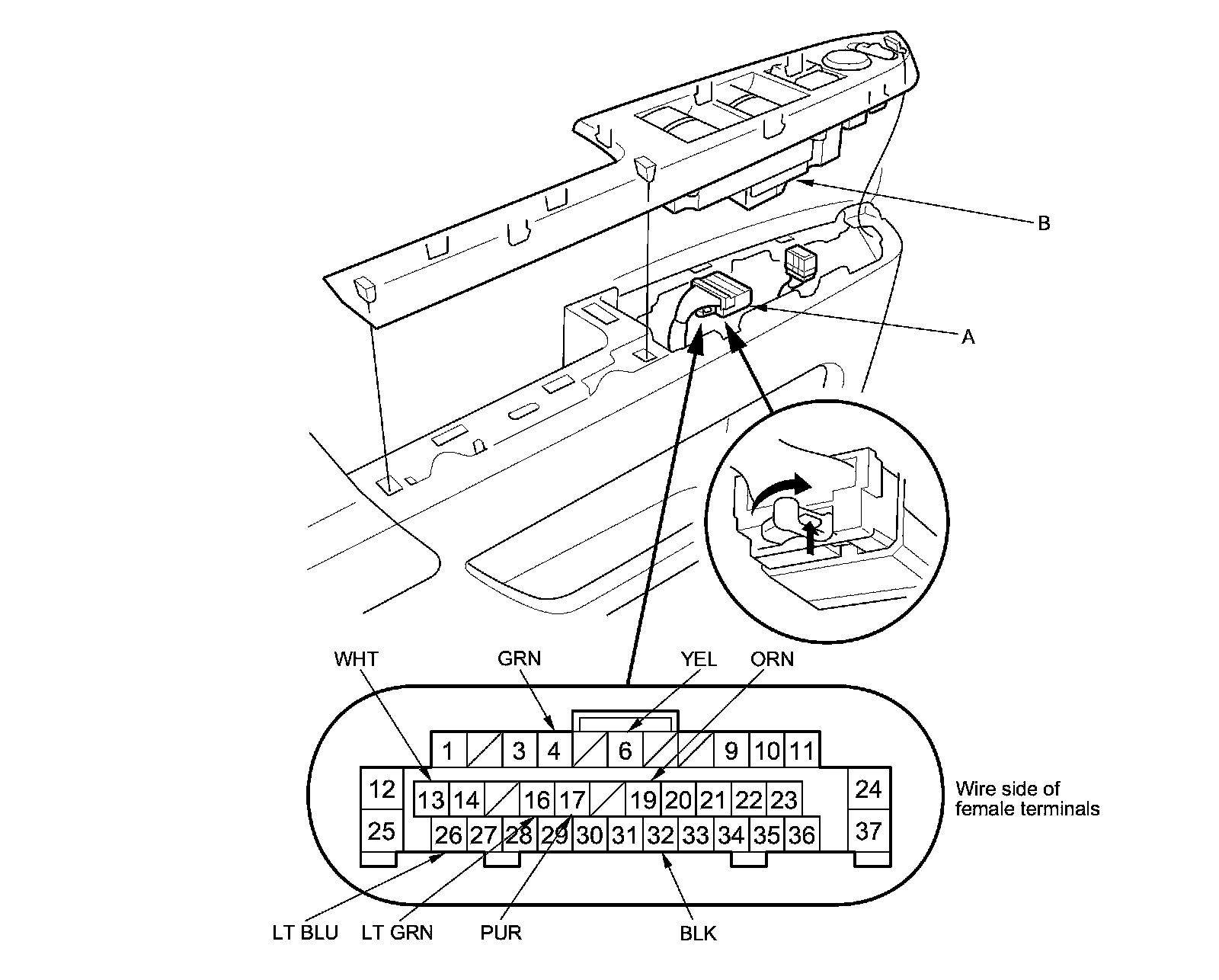 B

A

WHT GRN YEL ORN

1 3 4 6 9 10 11

12 13 14 16 17 19 20 21 22 23 24

25 26 27 28 29 30 31 32 33 34 35 36 37

Wire side of female terminals

LT BLU LT GRN PUR BLK