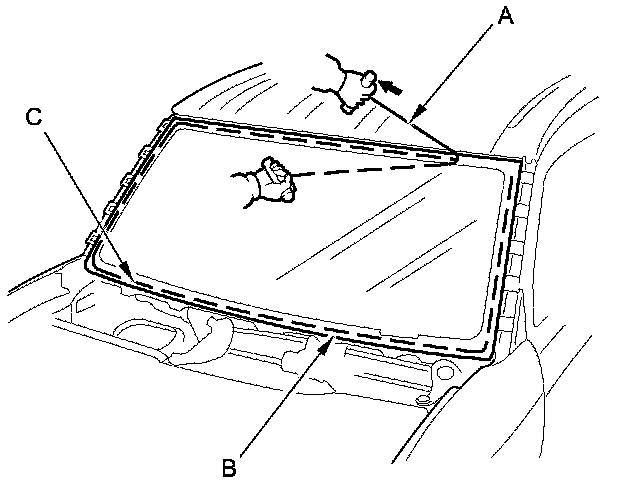 A

C

B