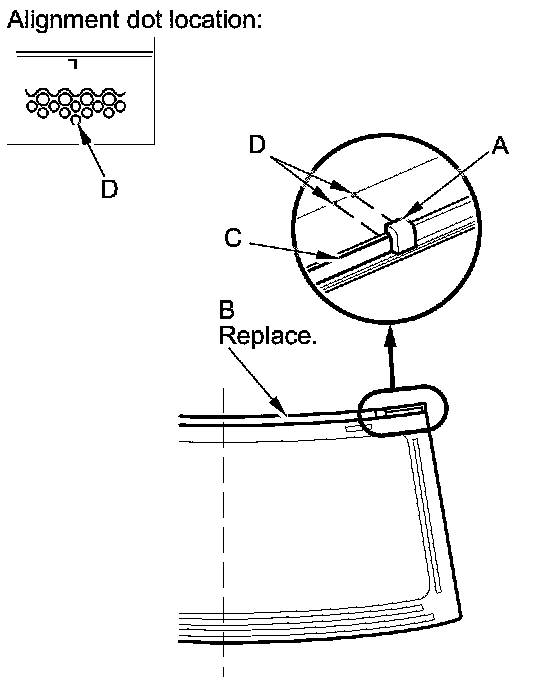 Alignment dot location:

D

D

A

C

B
Replace.