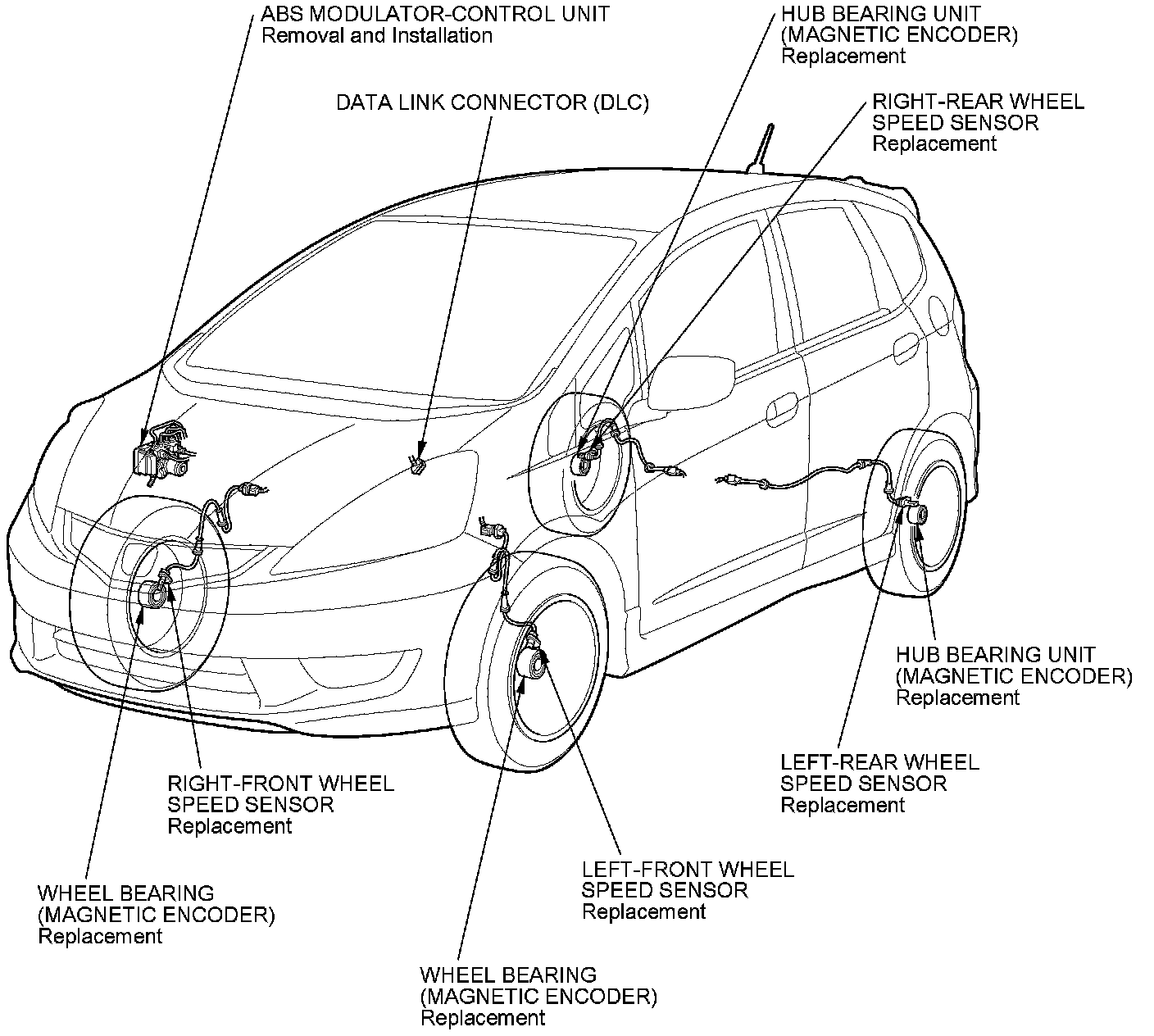 ABS MODULATOR-CONTROL UNIT
Removal and Installation

HUB BEARING UNIT
(MAGNETIC ENCODER)
Replacement

DATA LINK CONNECTOR (DLC)

RIGHT-REAR WHEEL
SPEED SENSOR
Replacement

HUB BEARING UNIT
(MAGNETIC ENCODER)
Replacement

LEFT-REAR WHEEL
SPEED SENSOR
Replacement

RIGHT-FRONT WHEEL
SPEED SENSOR
Replacement

LEFT-FRONT WHEEL
SPEED SENSOR
Replacement

WHEEL BEARING
(MAGNETIC ENCODER)
Replacement

WHEEL BEARING
(MAGNETIC ENCODER)
Replacement