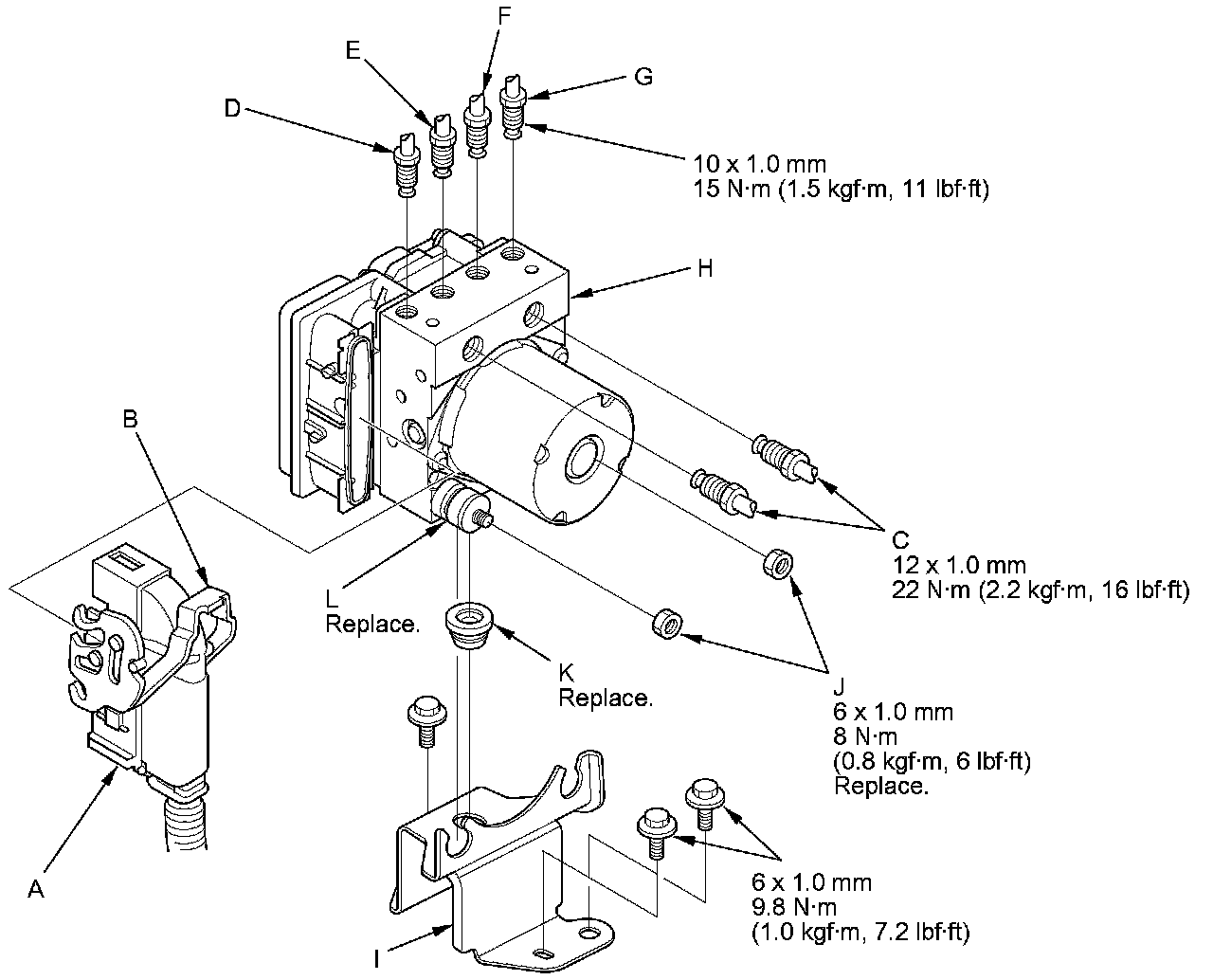 F

E

G

D

10 x 1.0 mm
15 N·m (1.5 kgf·m, 11 lbf·ft)

H

B

C
12 x 1.0 mm
22 N·m (2.2 kgf·m, 16 lbf·ft)

L
Replace.

K
Replace.

J
6 x 1.0 mm
8 N·m
(0.8 kgf·m, 6 lbf·ft)
Replace.

A

6 x 1.0 mm
9.8 N·m
(1.0 kgf·m, 7.2 lbf·ft)

I