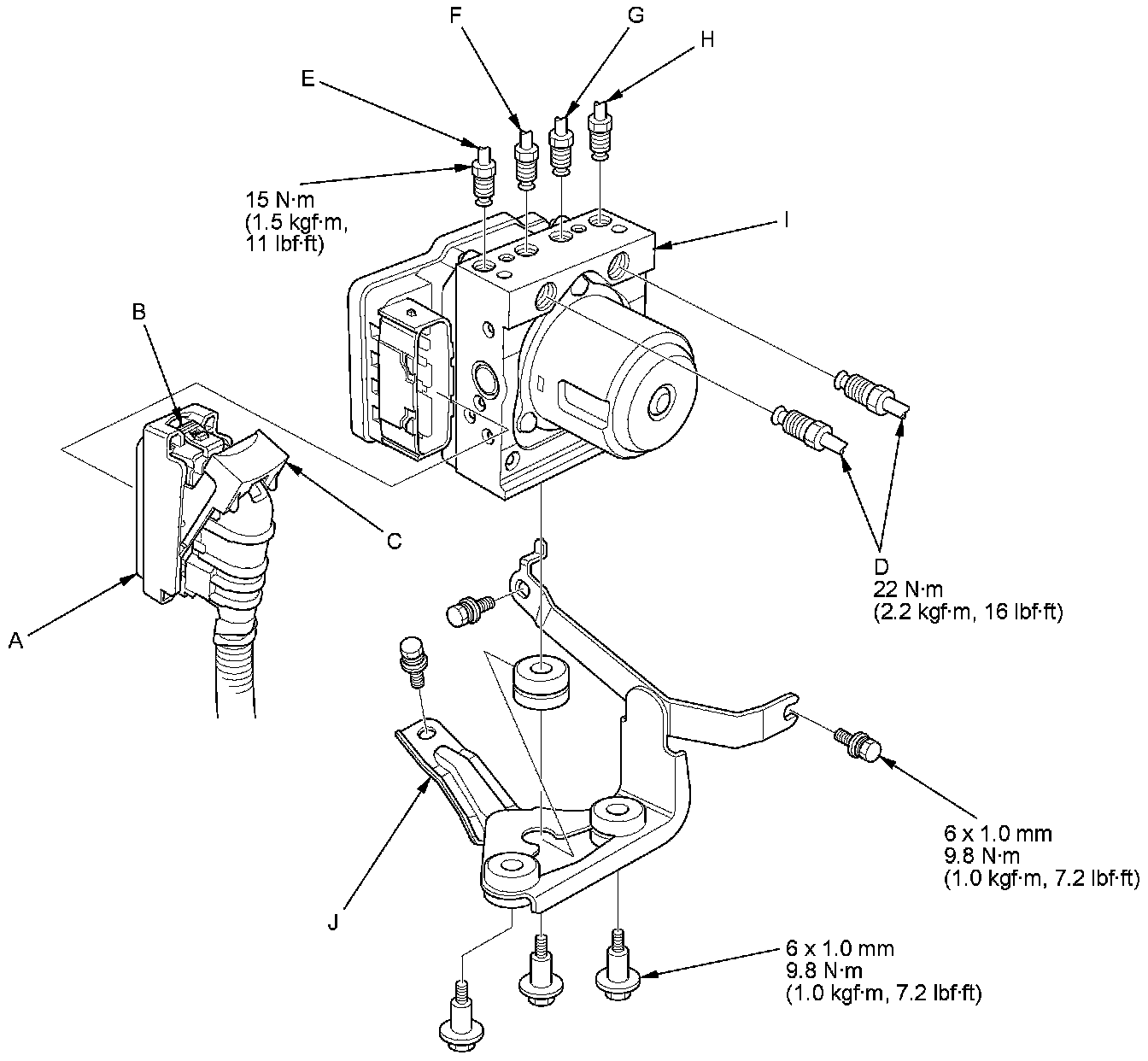 F
G
H
E
15 N·m
(1.5 kgf·m,
11 lbf·ft)
I
B
C
A
D
22 N·m
(2.2 kgf·m, 16 lbf·ft)
6 x 1.0 mm
9.8 N·m
(1.0 kgf·m, 7.2 lbf·ft)
J
6 x 1.0 mm
9.8 N·m
(1.0 kgf·m, 7.2 lbf·ft)