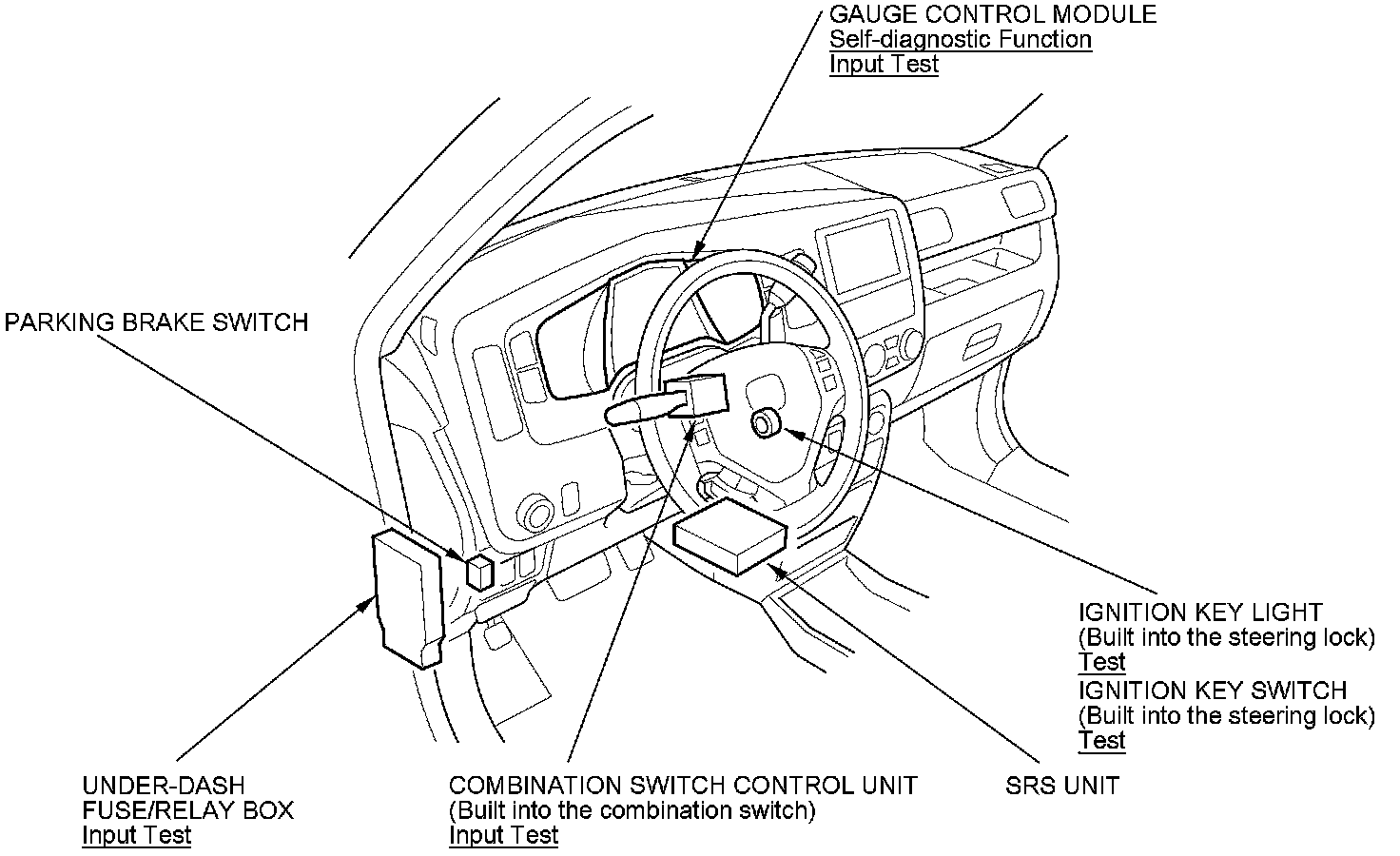 GAUGE CONTROL MODULE
Self-diagnostic Function
Input Test

PARKING BRAKE SWITCH

IGNITION KEY LIGHT
(Built into the steering lock)
Test
IGNITION KEY SWITCH
(Built into the steering lock)
Test

UNDER-DASH
FUSE/RELAY BOX
Input Test

COMBINATION SWITCH CONTROL UNIT
(Built into the combination switch)
Input Test

SRS UNIT