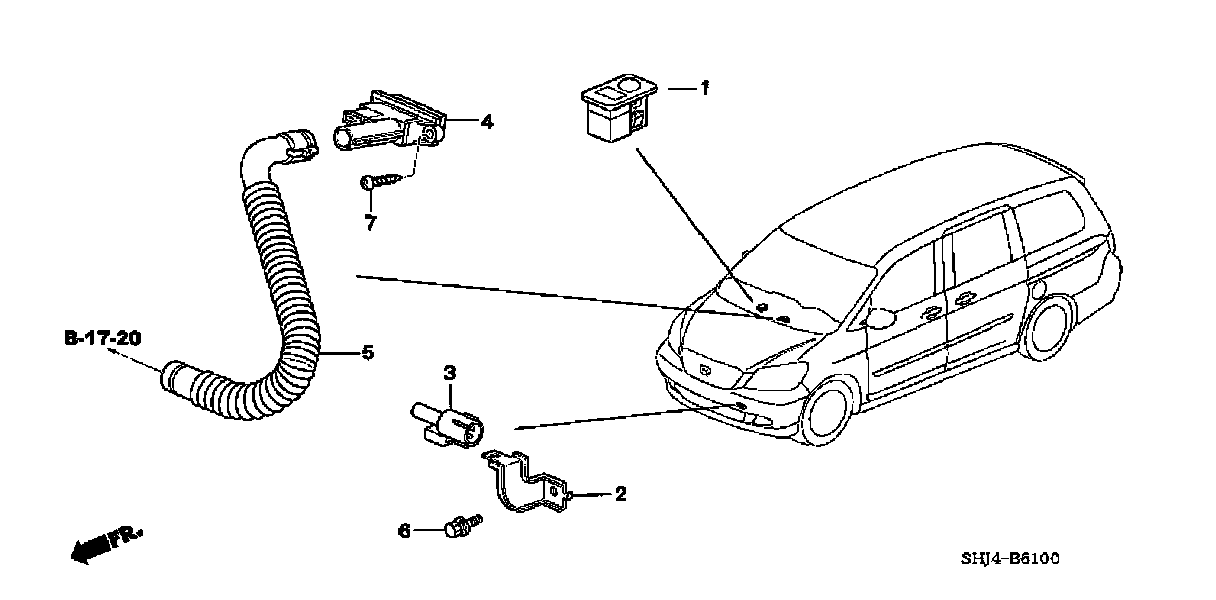 1
4
7
B-17-20
5
3
2
6
FR.
SHJ4-B6100