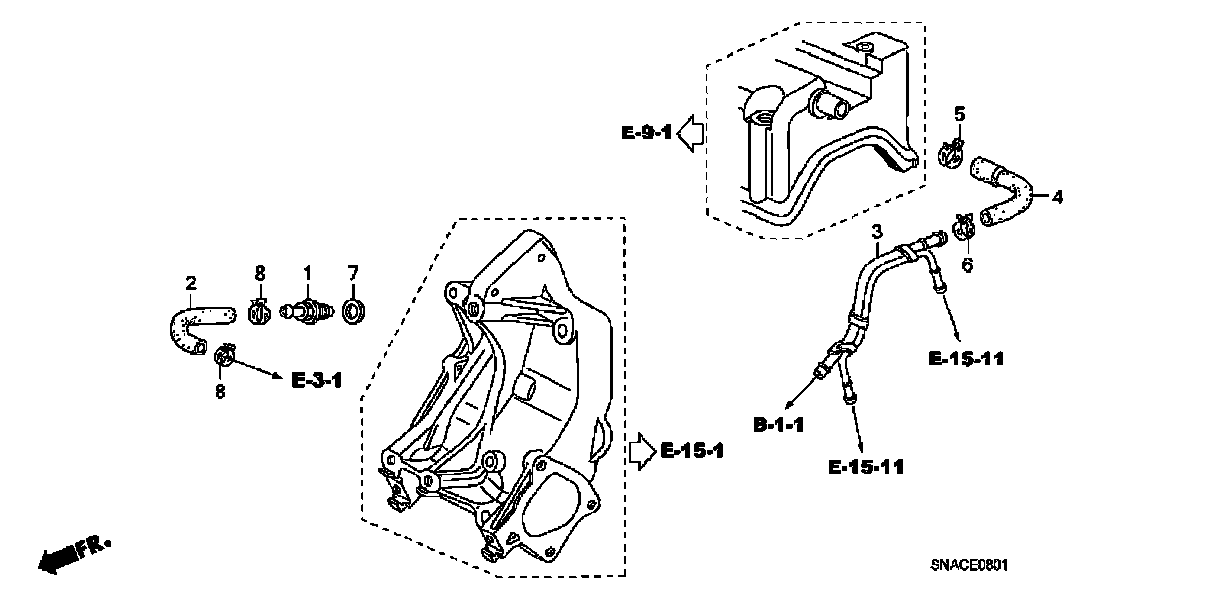 E-9-1

5

4

3

6

2

8

1

7

8

E-3-1

E-15-11

B-1-1

E-15-1

E-15-11

FR.

SNACE0801