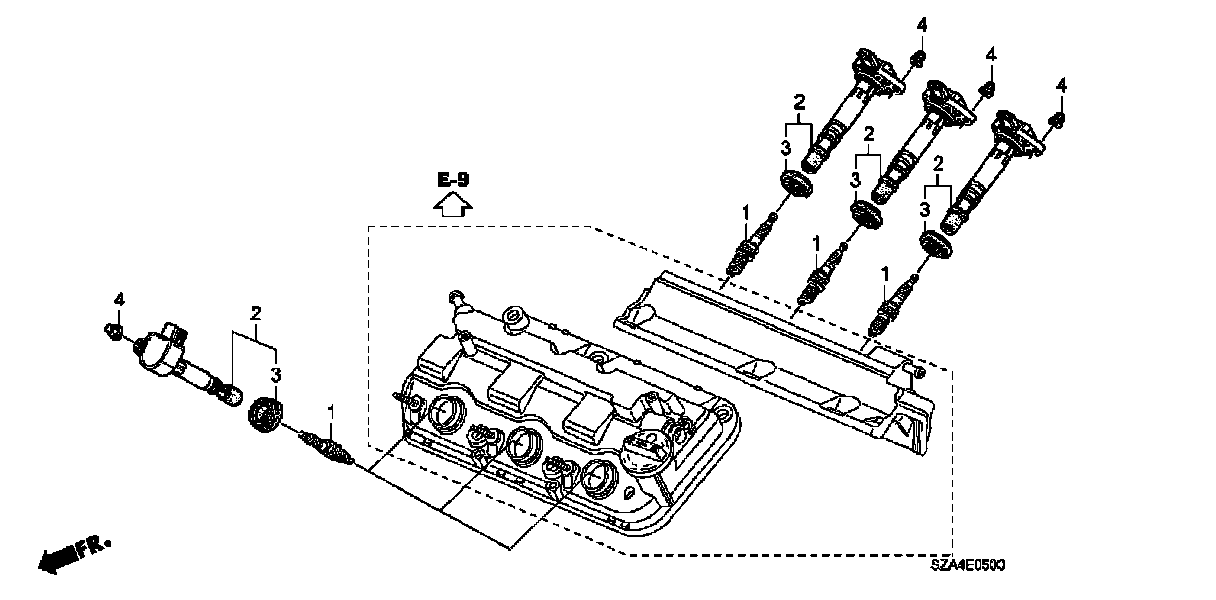 4
4
4
2
3
2
3
2
3
E-9
1
1
1
4
2
3
1
FR.
SZA4E0500