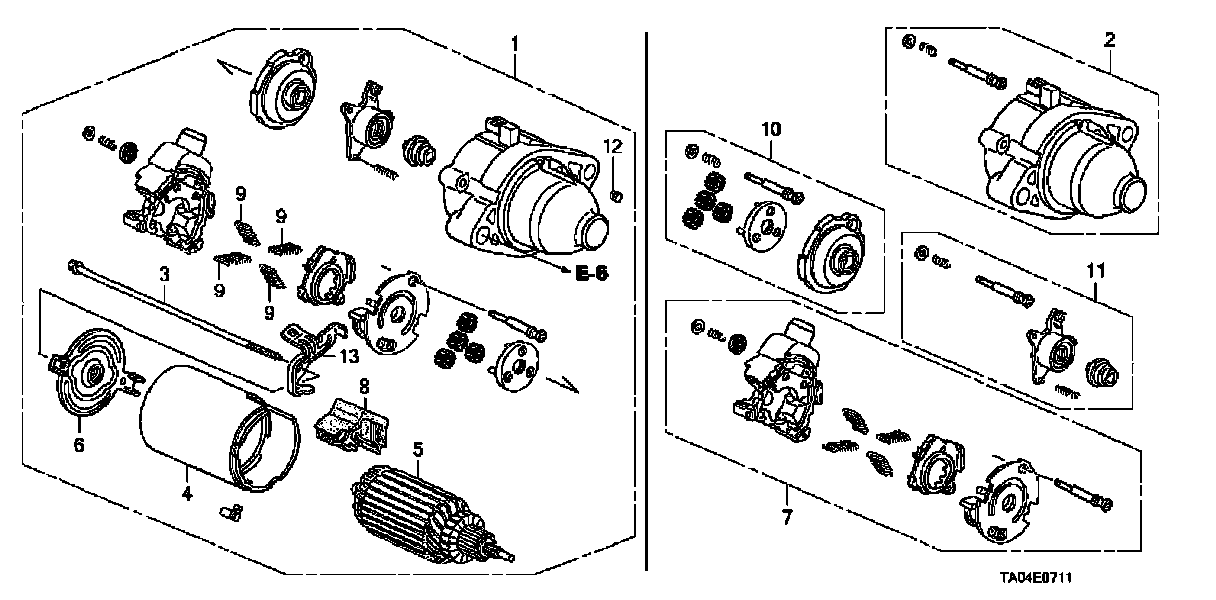 1
12
9
9
9
9
E-6
3
13
8
6
4
5
2
10
11
7
TA04E0711